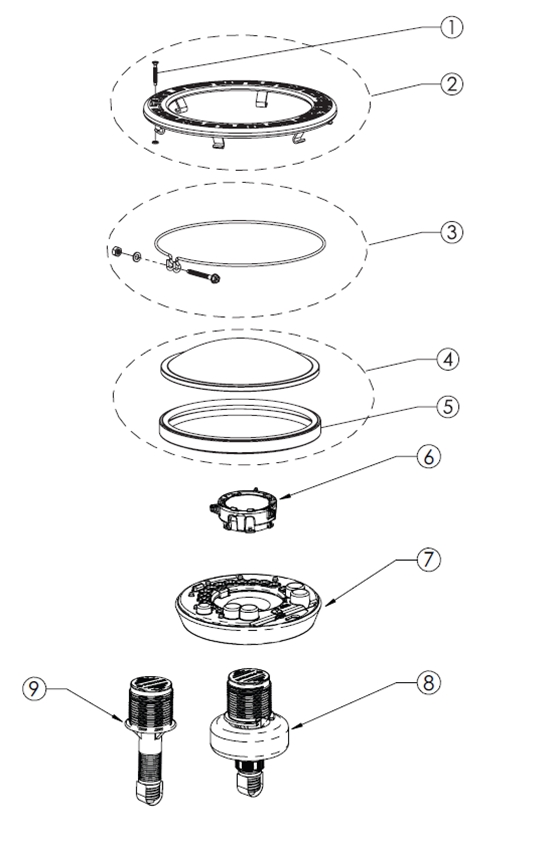 1
2
3
4
5
6
7
9
8