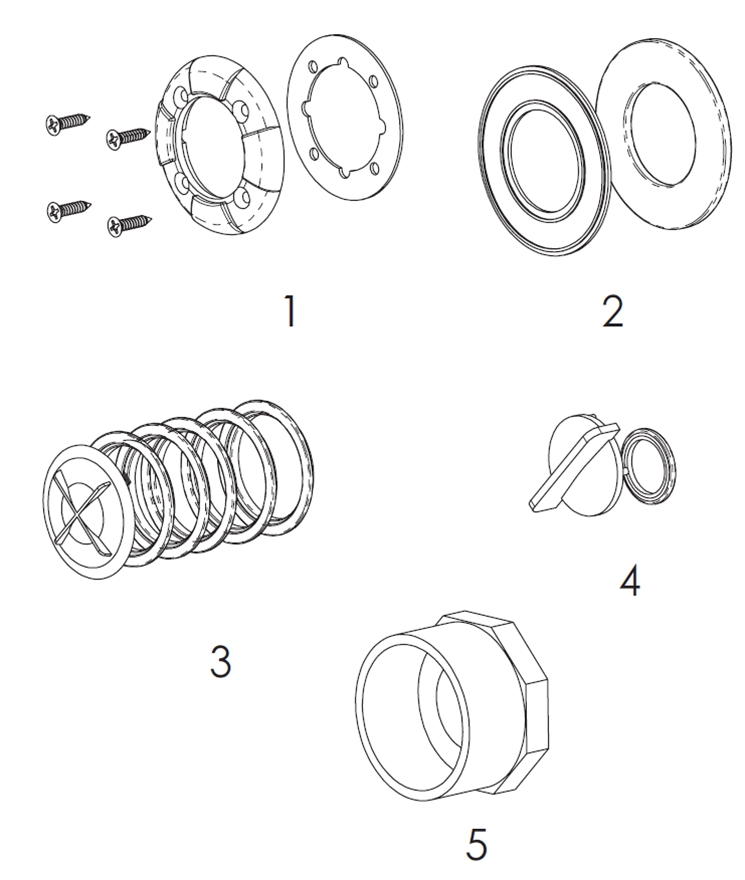 1

2

3

4

5