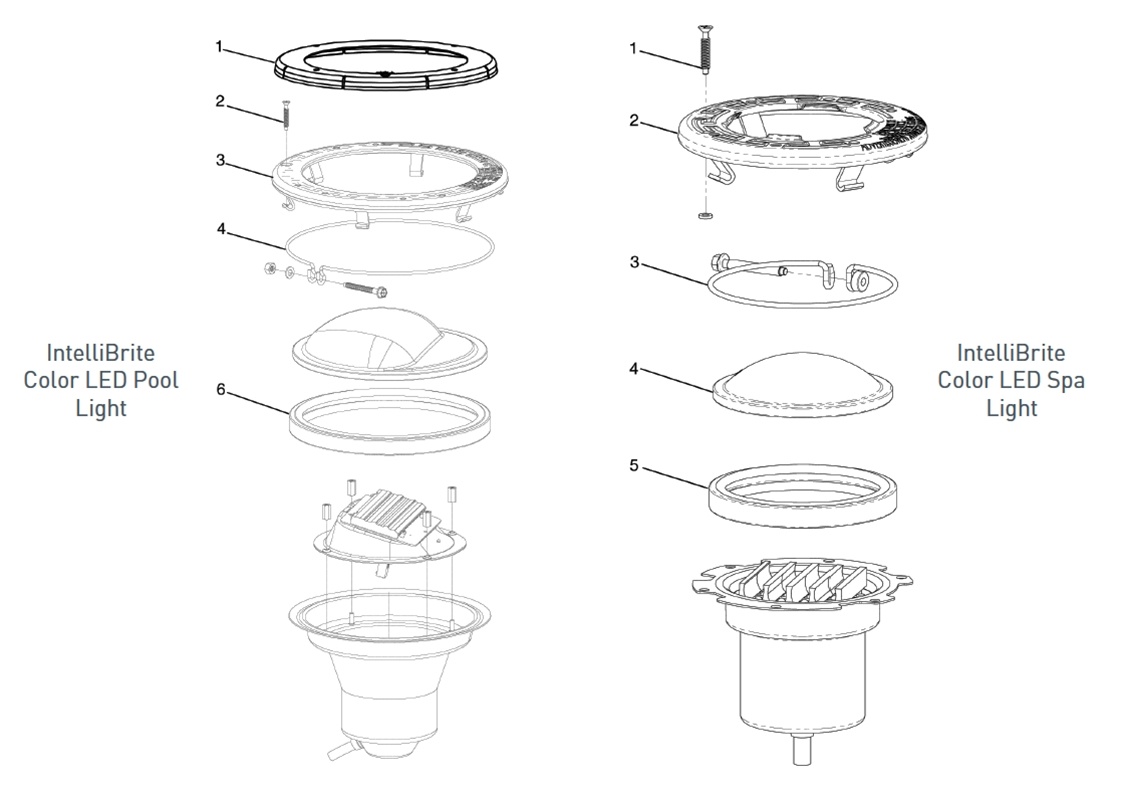 1
2
3
4
6

IntelliBrite Color LED Pool Light

1
2
3
4
5

IntelliBrite Color LED Spa Light