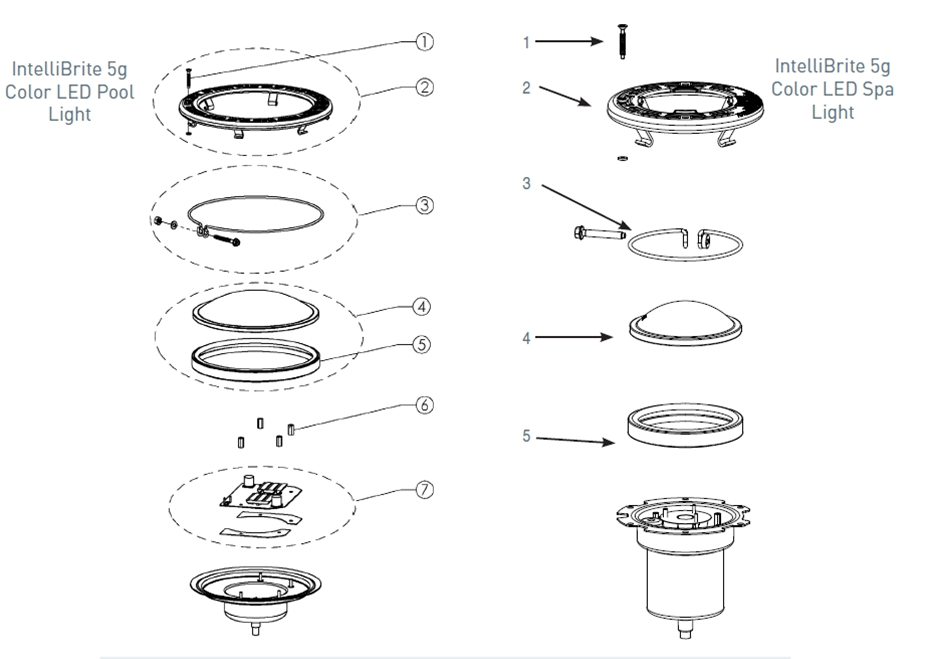 IntelliBrite 5g Color LED Pool Light

①
②
③
④
⑤
⑥
⑦

IntelliBrite 5g Color LED Spa Light

1
2
3
4
5