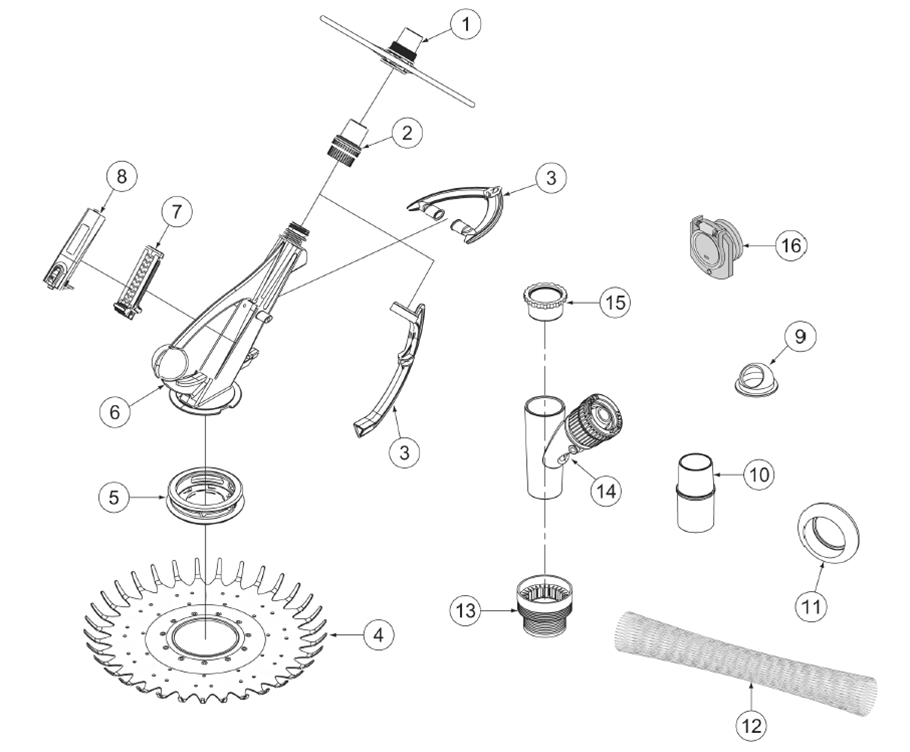 1
2
3
8
7
16
15
9
6
3
14
10
5
11
13
4
12