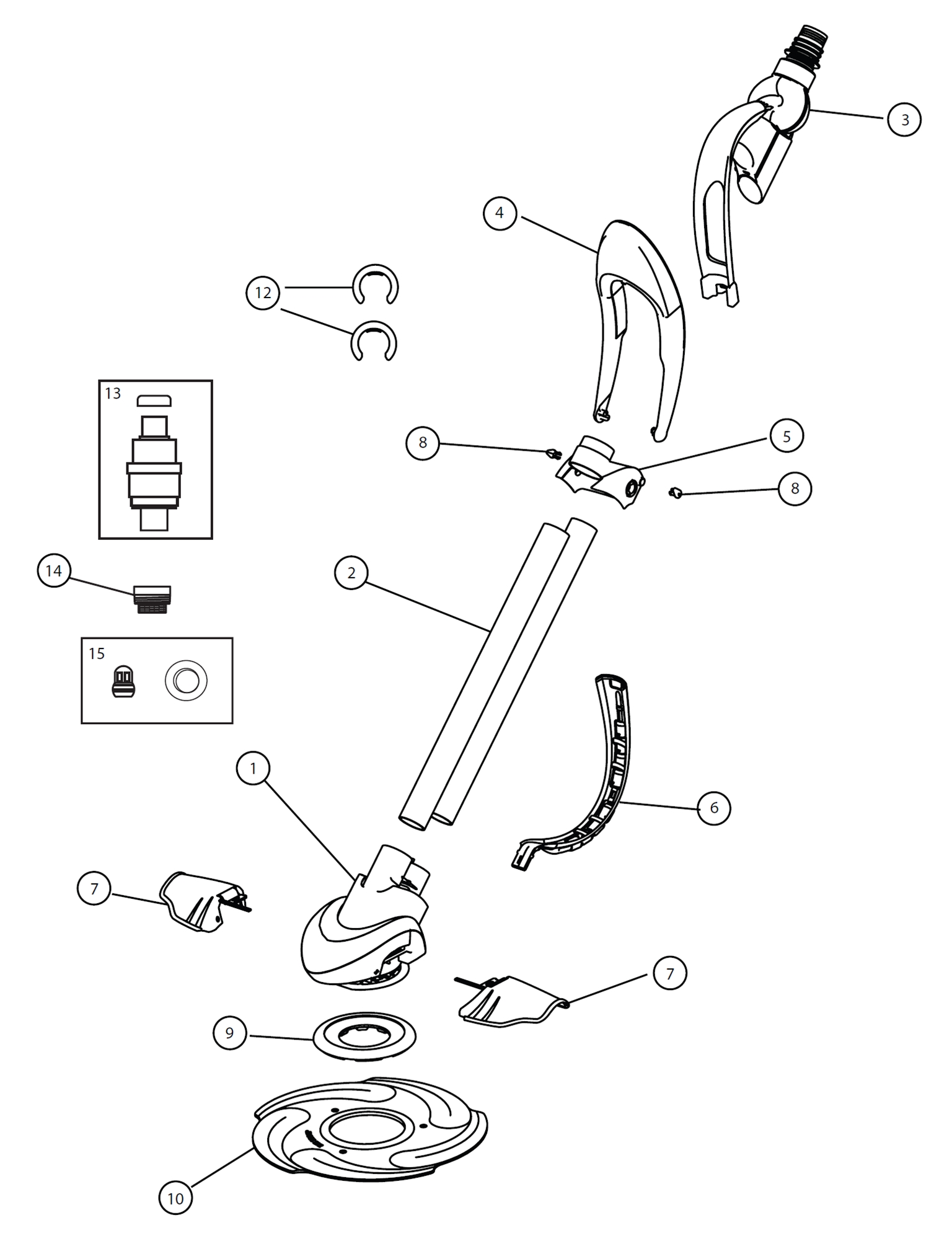 3

4

12

13

8

5

8

14

2

15

1

6

7

7

9

10