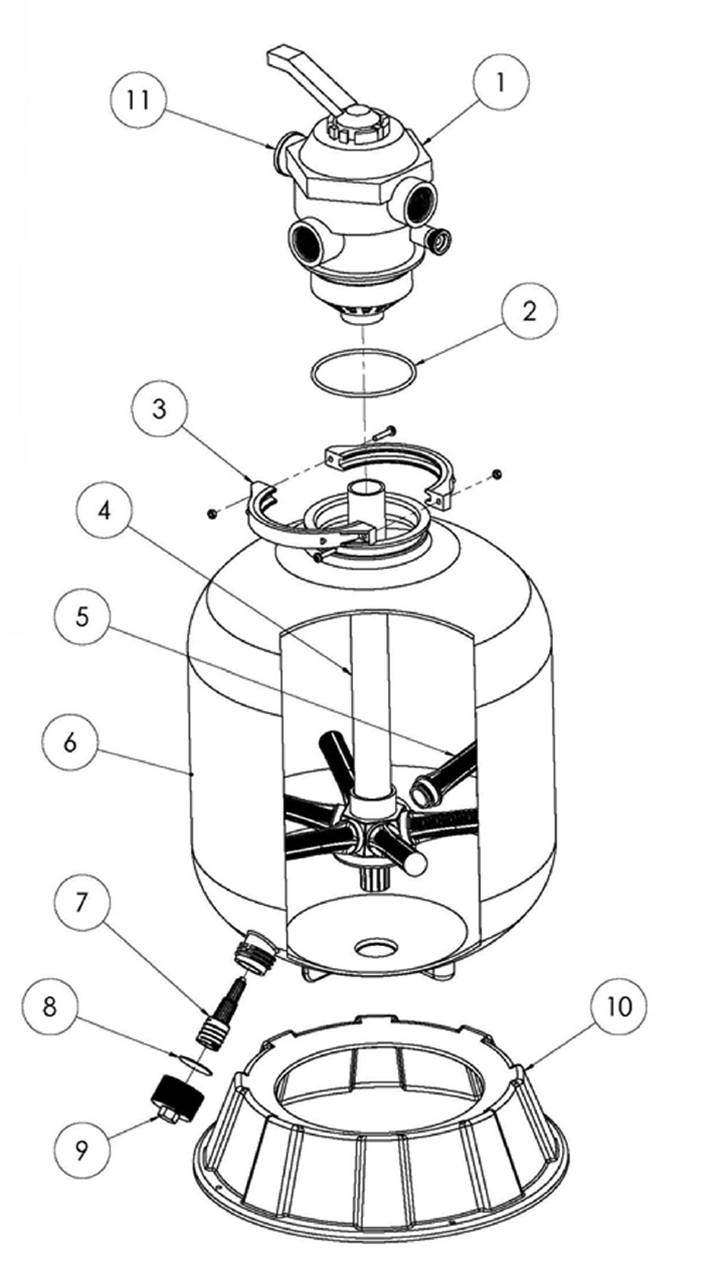 11
1
2
3
4
5
6
7
8
9
10