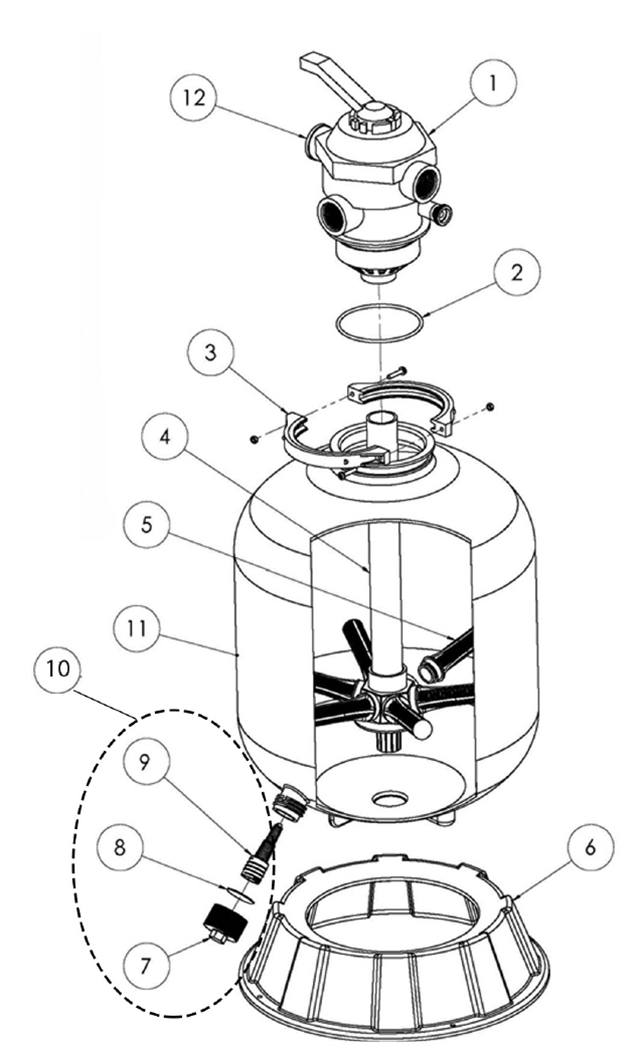 12
1
2
3
4
5
11
10
9
8
7
6