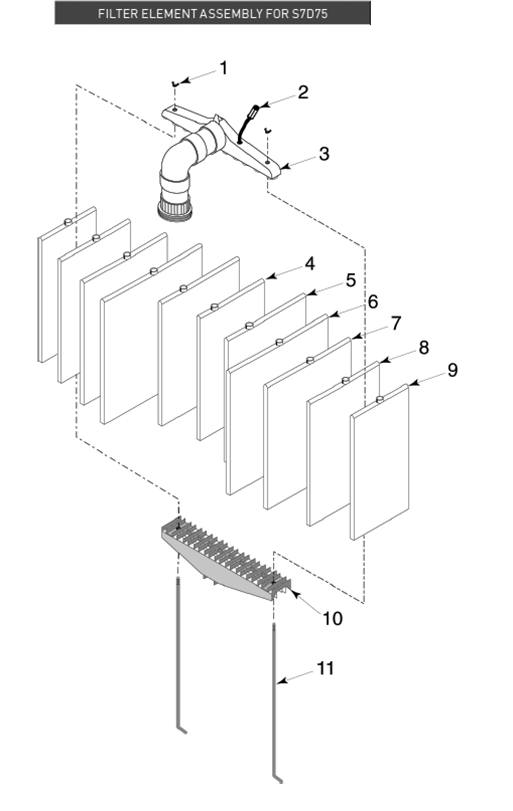 FILTER ELEMENT ASSEMBLY FOR S7D75

1
2
3
4
5
6
7
8
9
10
11