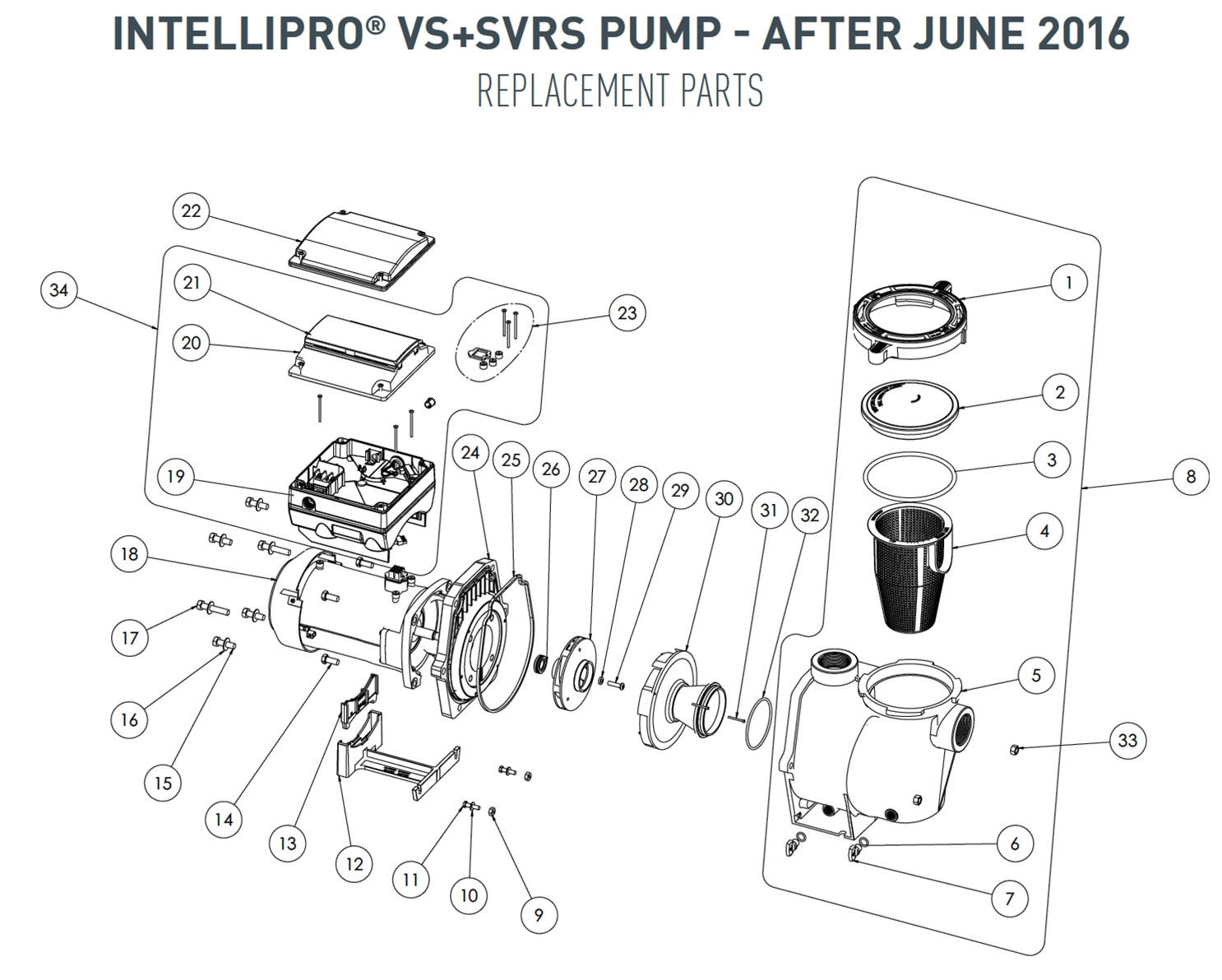 INTELLIPRO® VS+SVRS PUMP - AFTER JUNE 2016
REPLACEMENT PARTS

22
34
21
20
23
1
2
3
8
4
19
24
25
26
27
28
29
30
31
32
18
17
16
15
14
13
12
11
10
9
5
33
6
7